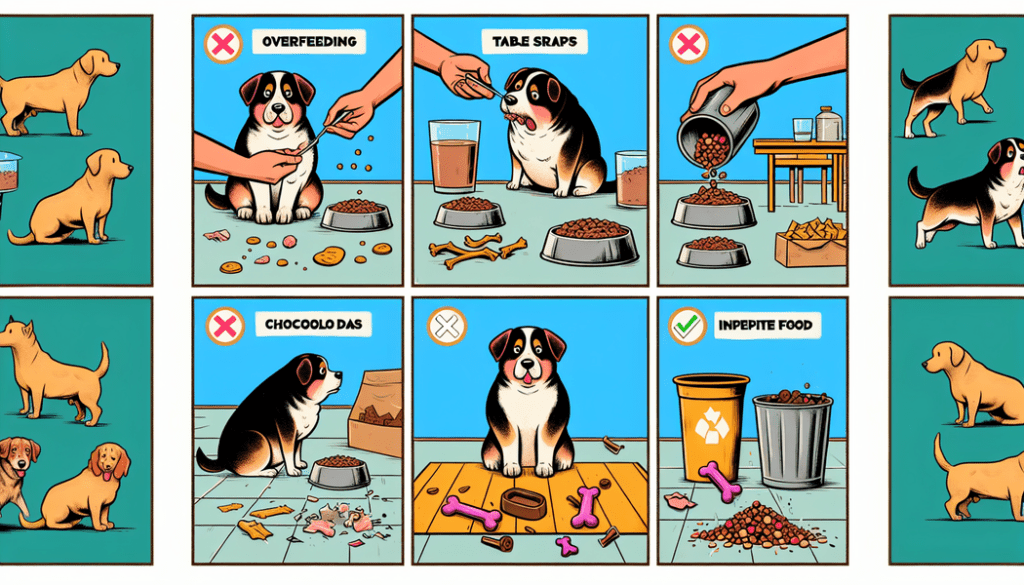 OVERFEEDING

TABE SRAPS

CHOCOOLO DAS

INPEPITE FOOD